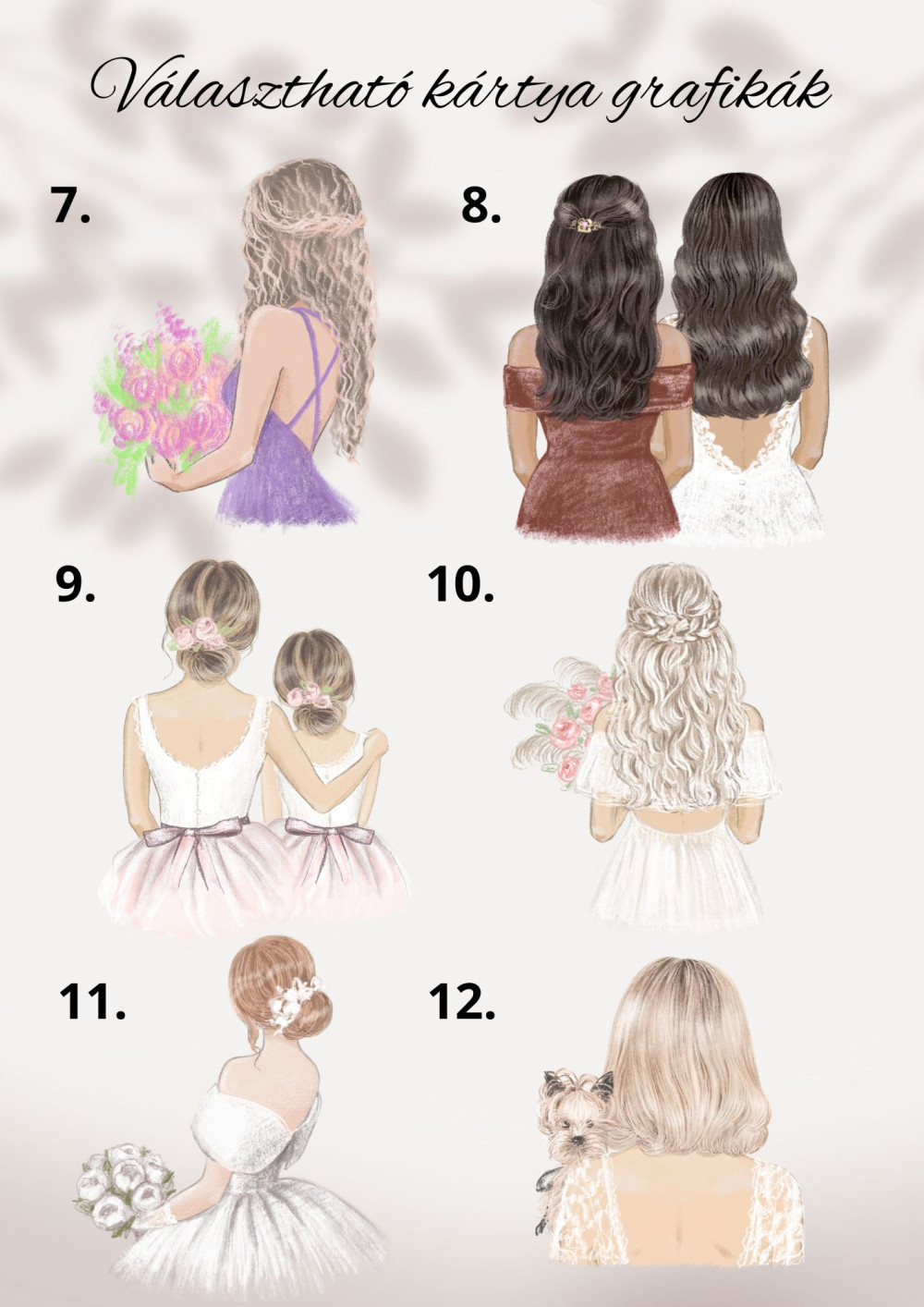 Választható kártya grafikák

7.

8.

9.

10.

11.

12.