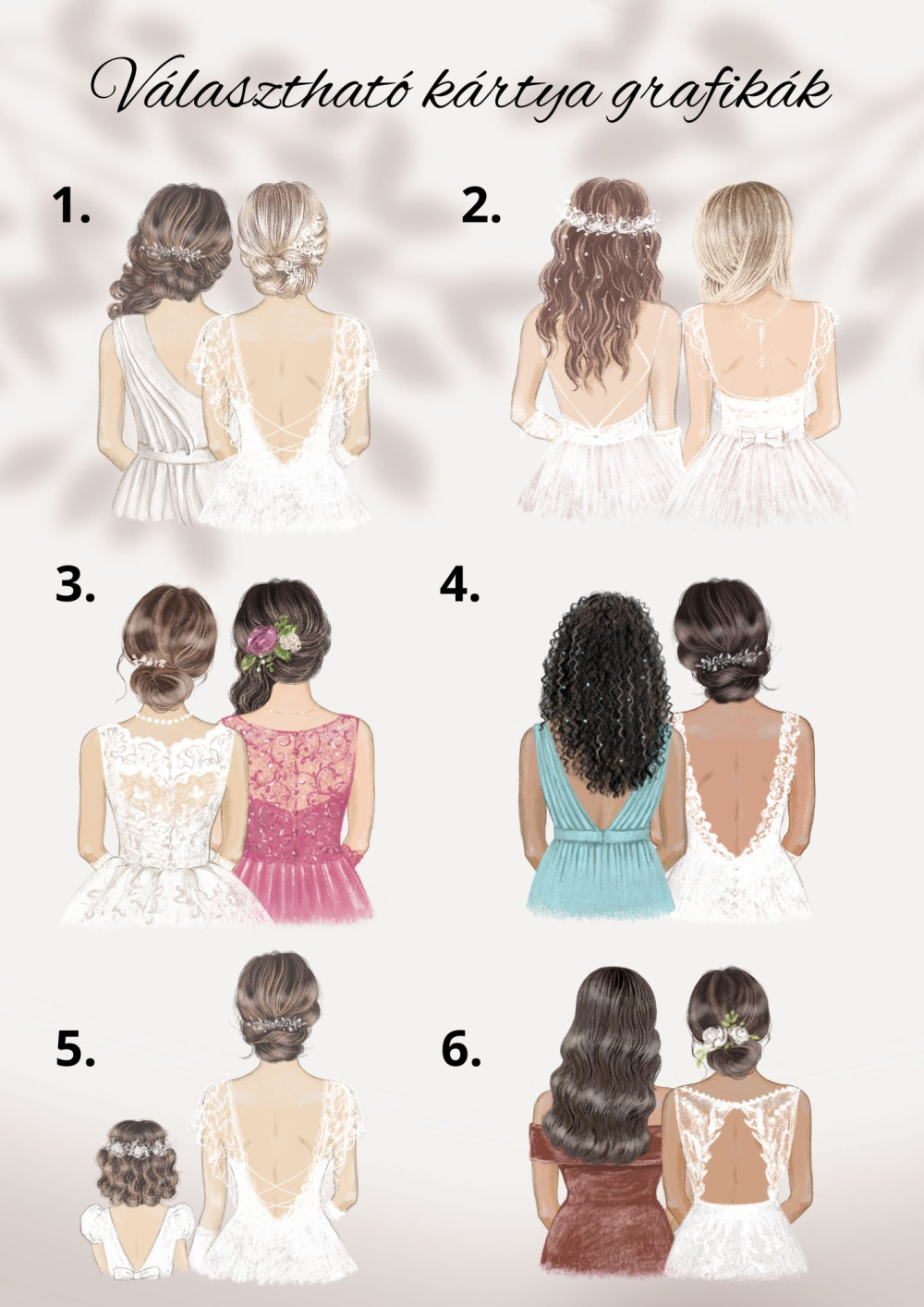 Választható kártya grafikák

1.

2.

3.

4.

5.

6.